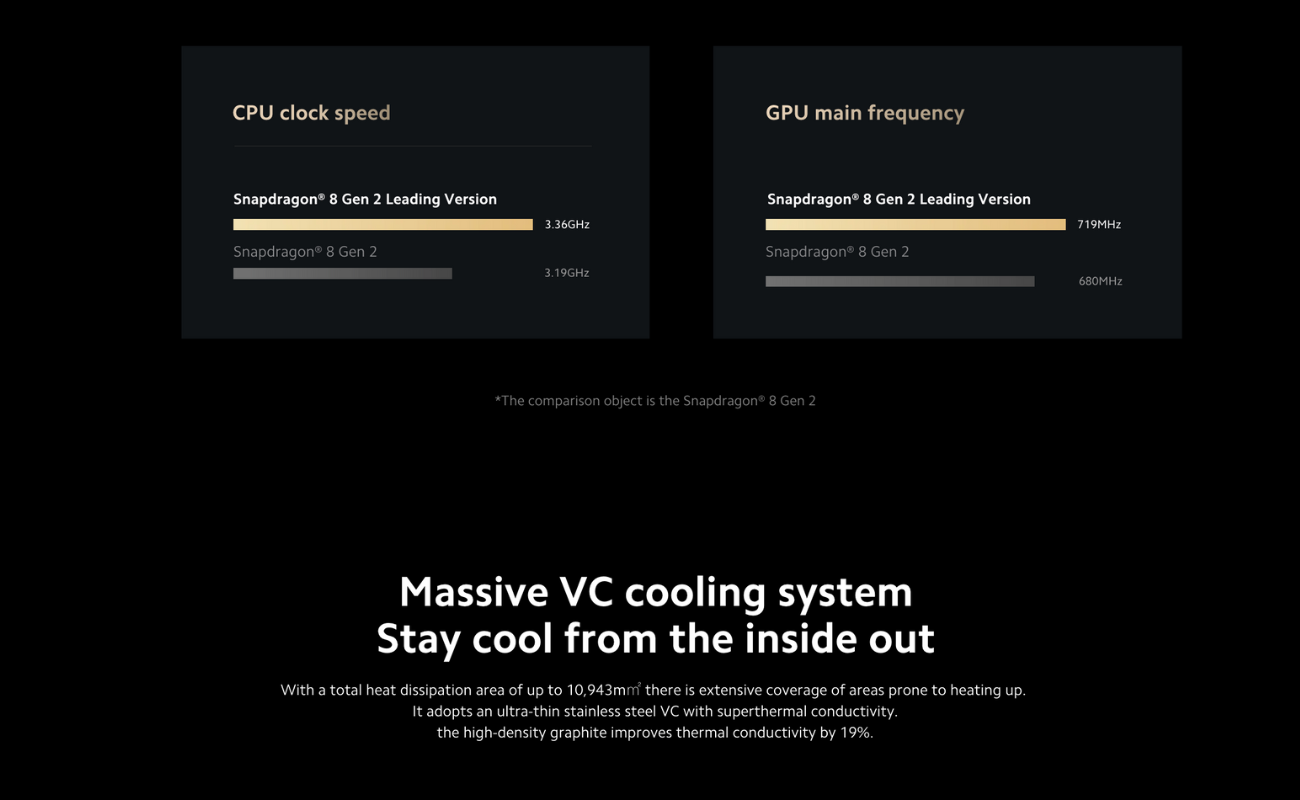 CPU clock speed

Snapdragon® 8 Gen 2 Leading Version
3.36GHz
Snapdragon® 8 Gen 2
3.19GHz

GPU main frequency

Snapdragon® 8 Gen 2 Leading Version
719MHz
Snapdragon® 8 Gen 2
680MHz

*The comparison object is the Snapdragon® 8 Gen 2

Massive VC cooling system
Stay cool from the inside out

With a total heat dissipation area of up to 10,943m㎡ there is extensive coverage of areas prone to heating up.
It adopts an ultra-thin stainless steel VC with superthermal conductivity.
the high-density graphite improves thermal conductivity by 19%.